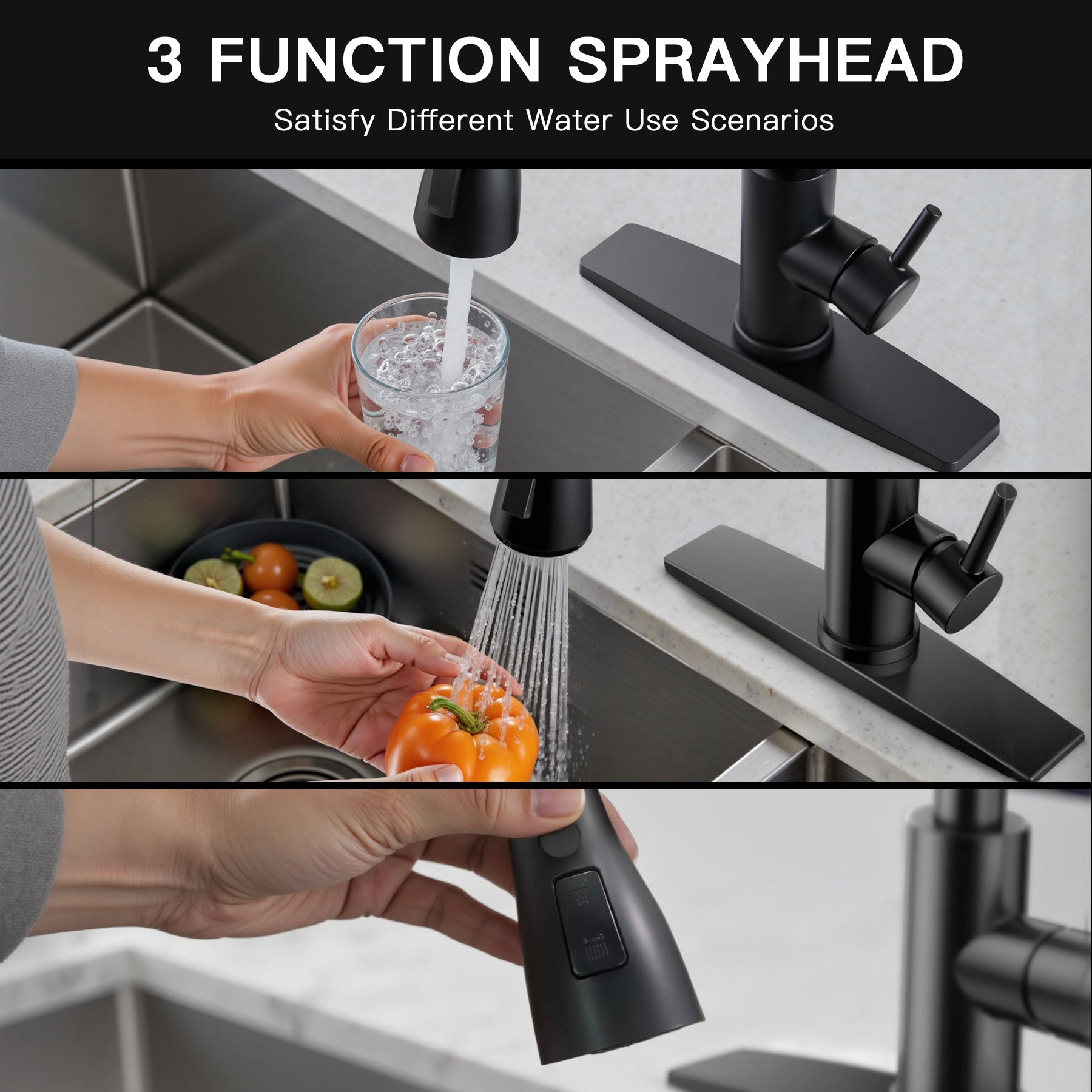 3 FUNCTION SPRAYHEAD

Satisfy Different Water Use Scenarios