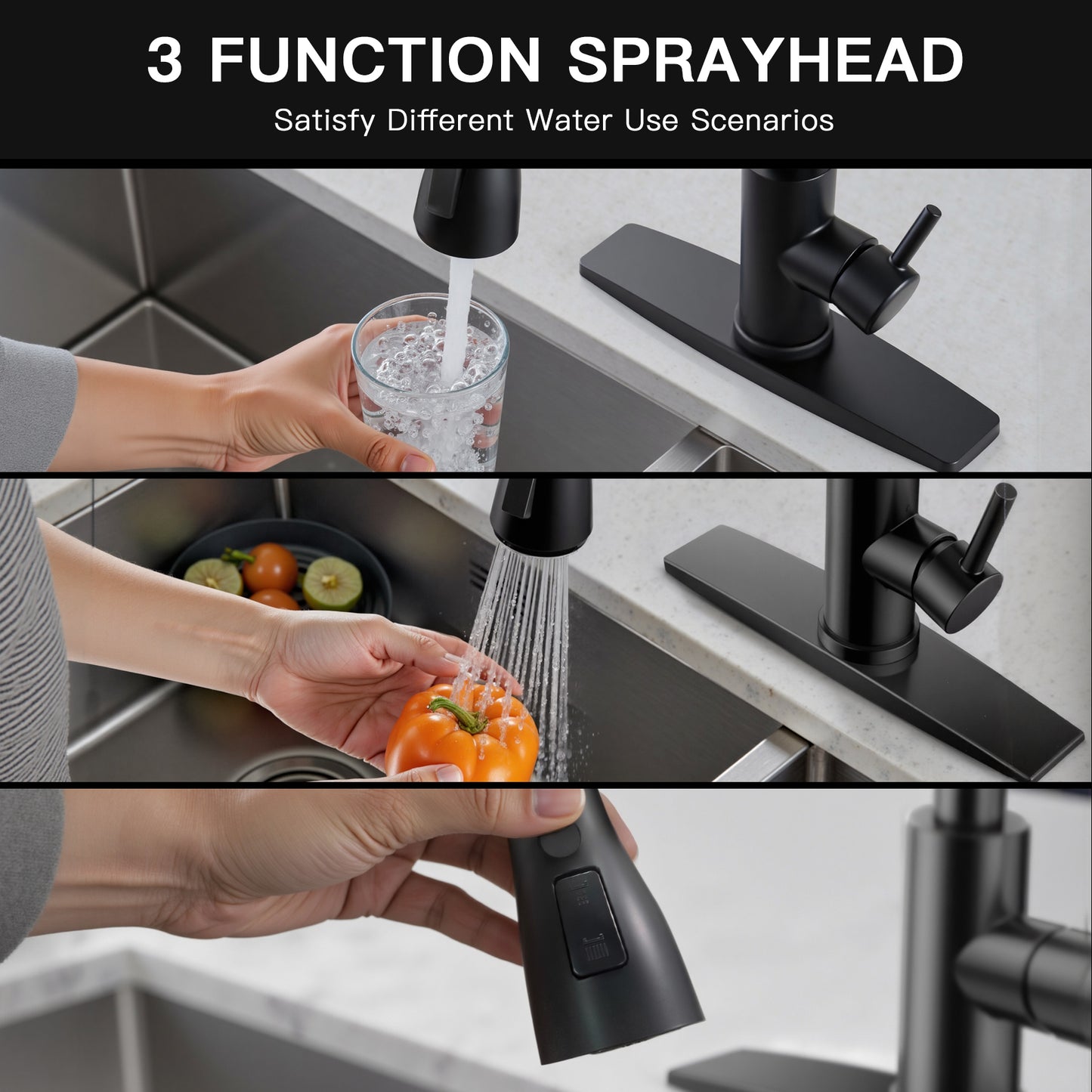 3 FUNCTION SPRAYHEAD

Satisfy Different Water Use Scenarios